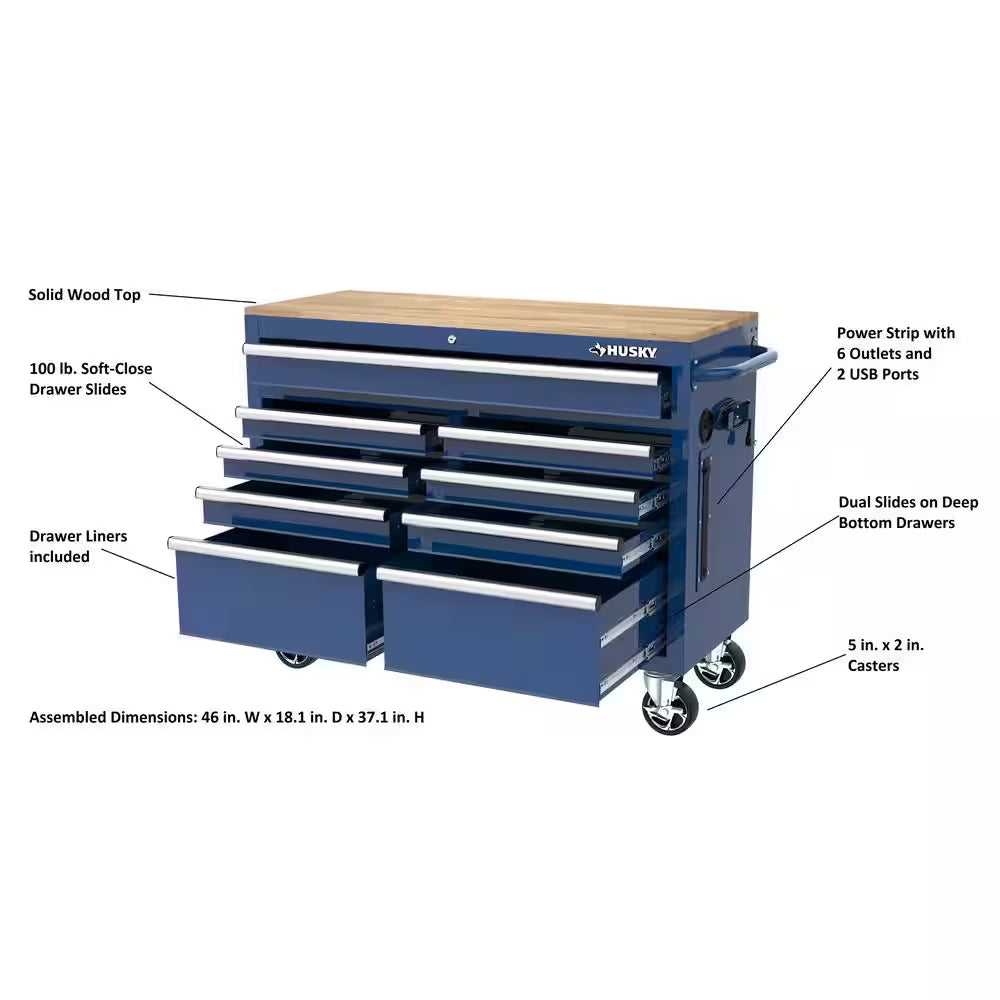 Solid Wood Top

100 lb. Soft-Close Drawer Slides

Drawer Liners included

HUSKY

Power Strip with 6 Outlets and 2 USB Ports

Dual Slides on Deep Bottom Drawers

5 in. x 2 in. Casters

Assembled Dimensions: 46 in. W x 18.1 in. D x 37.1 in. H